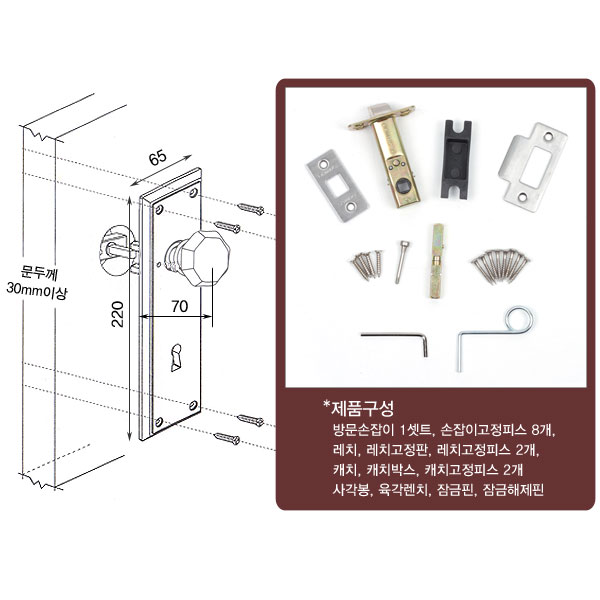 65

문두께
30mm이상

220

70

*제품구성
방문손잡이 1셋트, 손잡이고정피스 8개,
레치, 레치고정판, 레치고정피스 2개,
캐치, 캐치박스, 캐치고정피스 2개
사각봉, 육각렌치, 잠금핀, 잠금해제핀